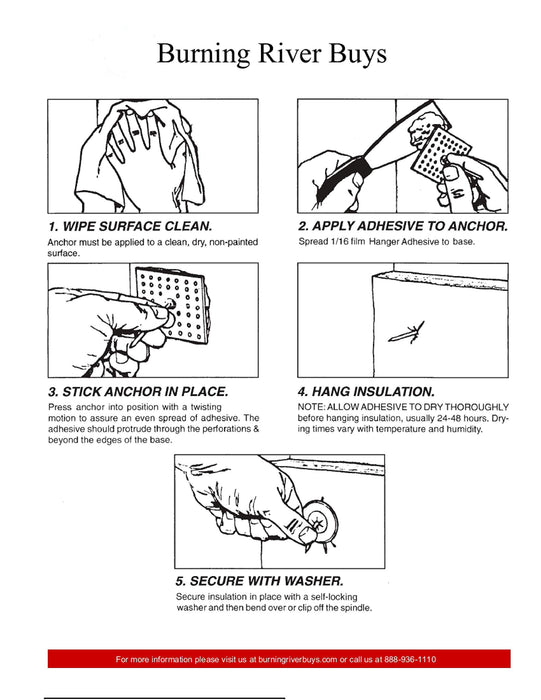 Burning River Buys

1. WIPE SURFACE CLEAN.
Anchor must be applied to a clean, dry, non-painted surface.

2. APPLY ADHESIVE TO ANCHOR.
Spread 1/16 film Hanger Adhesive to base.

3. STICK ANCHOR IN PLACE.
Press anchor into position with a twisting motion to assure an even spread of adhesive. The adhesive should protrude through the perforations & beyond the edges of the base.

4. HANG INSULATION.
NOTE: ALLOW ADHESIVE TO DRY THOROUGHLY before hanging insulation, usually 24-48 hours. Drying times vary with temperature and humidity.

5. SECURE WITH WASHER.
Secure insulation in place with a self-locking washer and then bend over or clip off the spindle.

For more information please visit us at burningriverbuys.com or call us at 888-936-1110