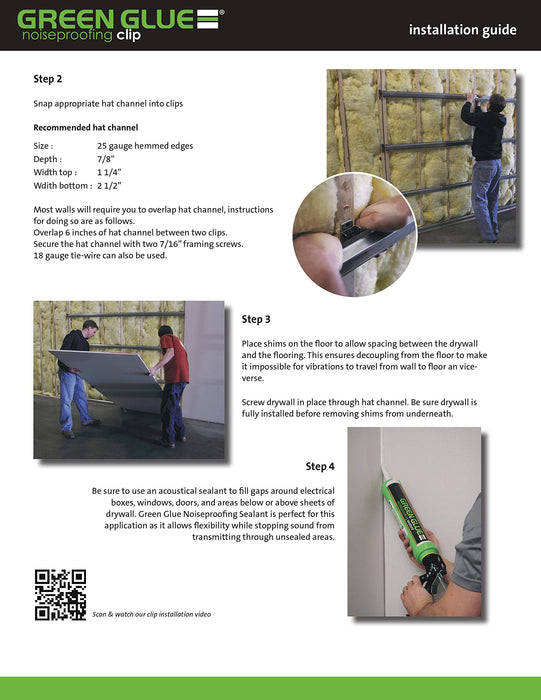 GREEN GLUE®
noiseproofing clip

installation guide

Step 2

Snap appropriate hat channel into clips

Recommended hat channel

Size : 25 gauge hemmed edges
Depth : 7/8"
Width top : 1 1/4"
Wdith bottom : 2 1/2"

Most walls will require you to overlap hat channel, instructions for doing so are as follows.
Overlap 6 inches of hat channel between two clips.
Secure the hat channel with two 7/16" framing screws.
18 gauge tie-wire can also be used.

Step 3

Place shims on the floor to allow spacing between the drywall and the flooring. This ensures decoupling from the floor to make it impossible for vibrations to travel from wall to floor an vice-verse.

Screw drywall in place through hat channel. Be sure drywall is fully installed before removing shims from underneath.

Step 4

Be sure to use an acoustical sealant to fill gaps around electrical boxes, windows, doors, and areas below or above sheets of drywall. Green Glue Noiseproofing Sealant is perfect for this application as it allows flexibility while stopping sound from transmitting through unsealed areas.

GREEN GLUE

Scan & watch our clip installation video